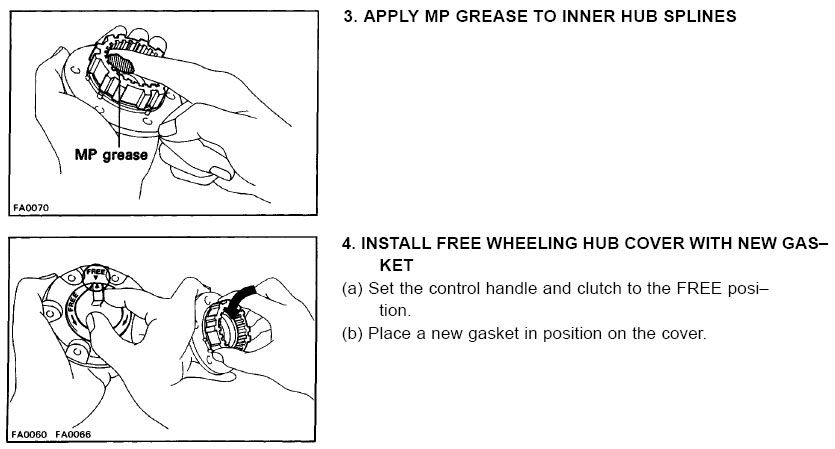 MP grease

FA0070

3. APPLY MP GREASE TO INNER HUB SPLINES

FREE

FREE

FA0060 FA0066

4. INSTALL FREE WHEELING HUB COVER WITH NEW GASKET

(a) Set the control handle and clutch to the FREE position.

(b) Place a new gasket in position on the cover.